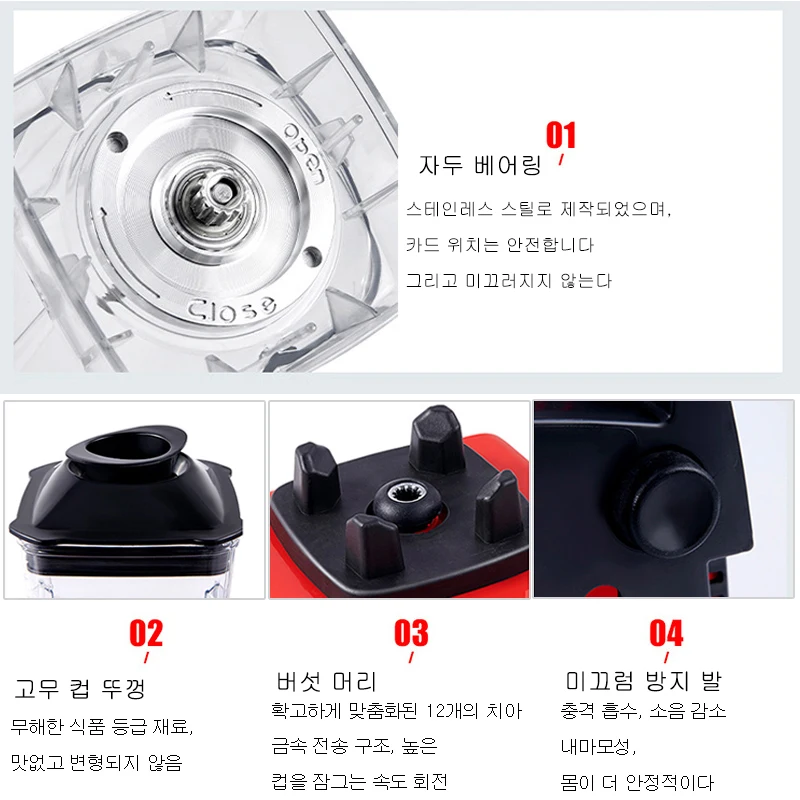 Open

Close

01
자두 베어링

스테인레스 스틸로 제작되었으며,

카드 위치는 안전합니다

그리고 미끄러지지 않는다

02
고무 컵 뚜껑

무해한 식품 등급 재료,

맛없고 변형되지 않음

03
버섯 머리

확고하게 맞춤화된 12개의 치아

금속 전송 구조, 높은

컵을 잠그는 속도 회전

04
미끄럼 방지 발

충격 흡수, 소음 감소

내마모성,

몸이 더 안정적이다